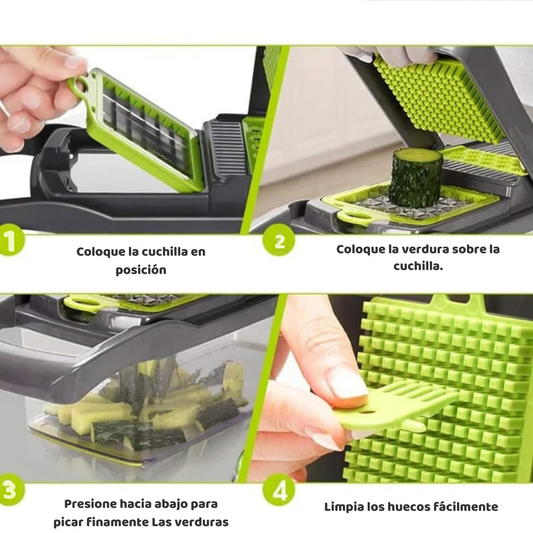 1

Coloque la cuchilla en posición

2

Coloque la verdura sobre la cuchilla.

3

Presione hacia abajo para picar finamente Las verduras

4

Limpia los huecos fácilmente